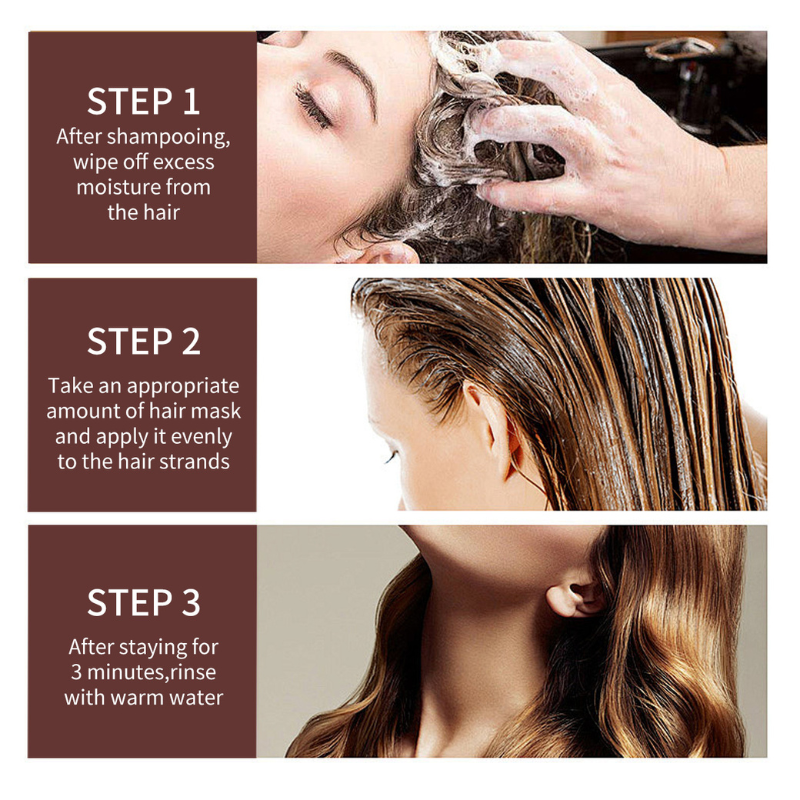 STEP 1
After shampooing, wipe off excess moisture from the hair

STEP 2
Take an appropriate amount of hair mask and apply it evenly to the hair strands

STEP 3
After staying for 3 minutes,rinse with warm water